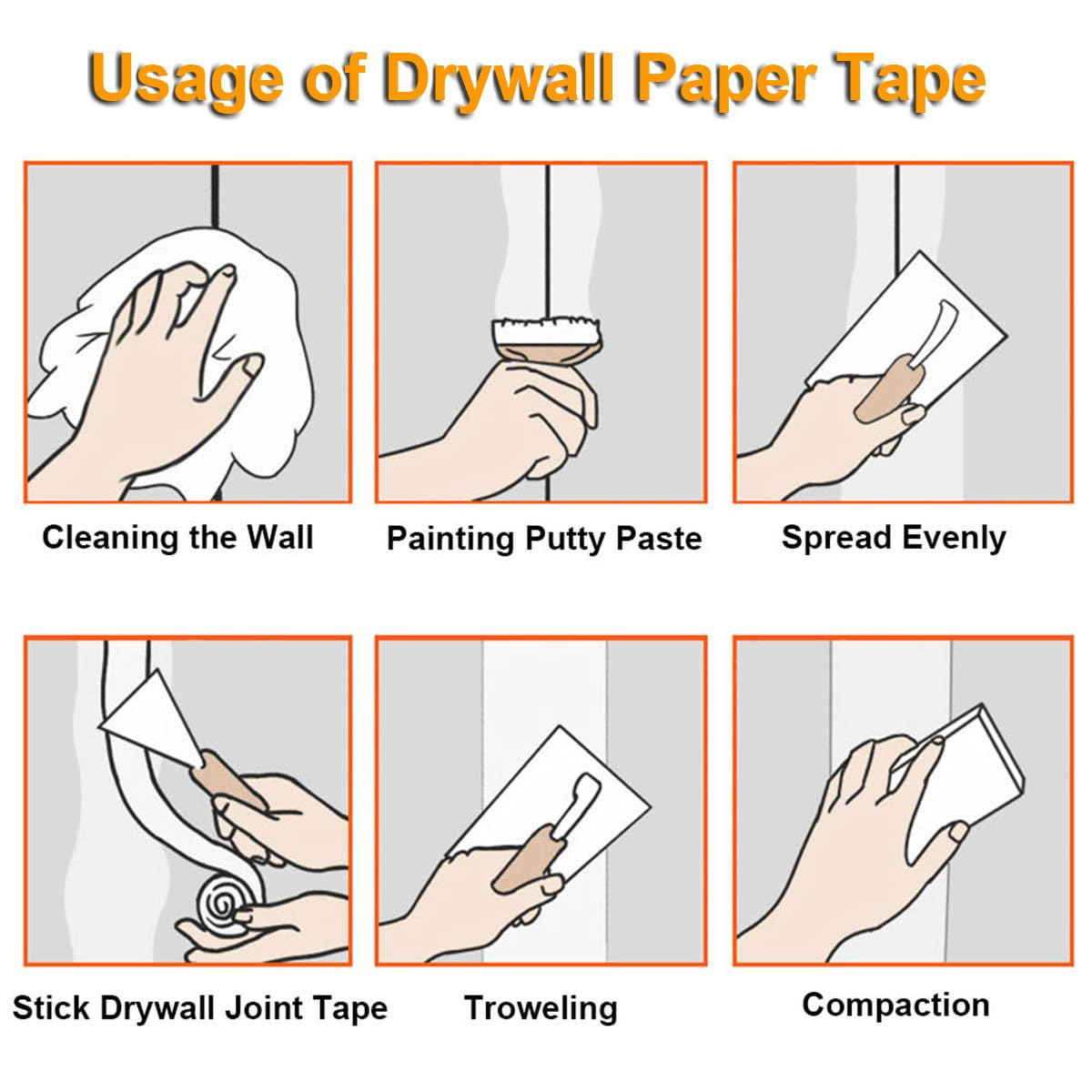 Usage of Drywall Paper Tape

Cleaning the Wall

Painting Putty Paste

Spread Evenly

Stick Drywall Joint Tape

Troweling

Compaction